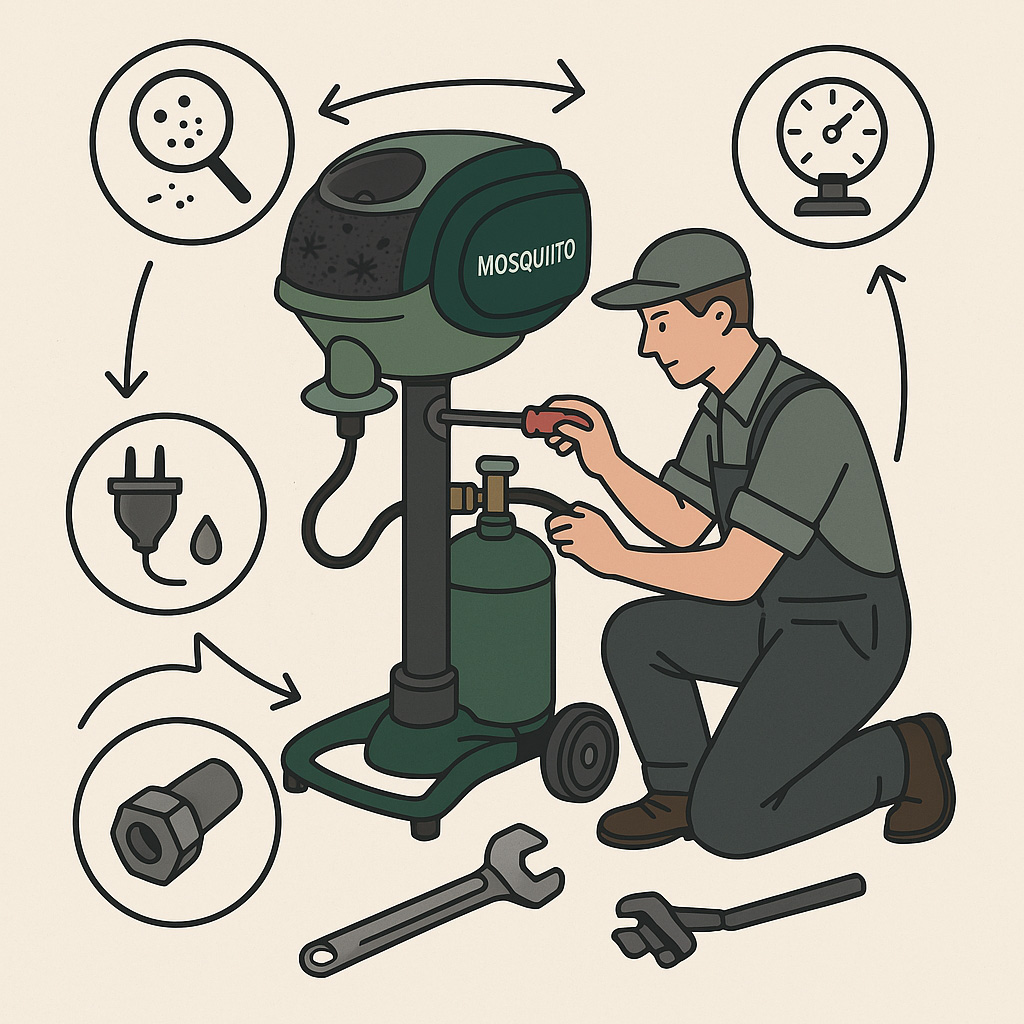 MOSQUIITO